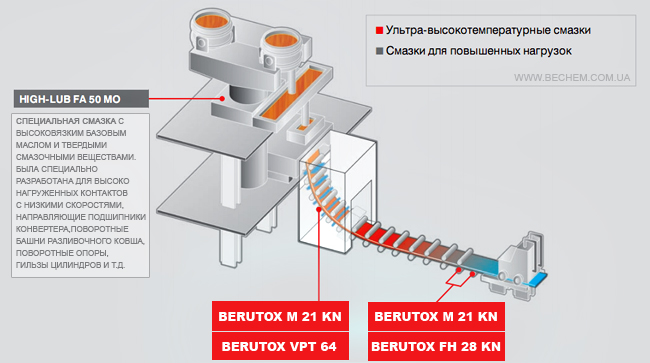 Ультра-высокотемпературные смазки
Смазки для повышенных нагрузок
WWW.BECHEM.COM.UA

HIGH-LUB FA 50 MO

СПЕЦИАЛЬНАЯ СМАЗКА С ВЫСОКОВЯЗКИМ БАЗОВЫМ МАСЛОМ И ТВЕРДЫМИ СМАЗОЧНЫМИ ВЕЩЕСТВАМИ. БЫЛА СПЕЦИАЛЬНО РАЗРАБОТАНА ДЛЯ ВЫСОКО НАГРУЖЕННЫХ КОНТАКТОВ С НИЗКИМИ СКОРОСТЯМИ, НАПРАВЛЯЮЩИЕ ПОДШИПНИКИ КОНВЕРТЕРА,ПОВОРОТНЫЕ БАШНИ РАЗЛИВОЧНОГО КОВША, ПОВОРОТНЫЕ ОПОРЫ, ГИЛЬЗЫ ЦИЛИНДРОВ И Т.Д.

BERUTOX M 21 KN
BERUTOX VPT 64

BERUTOX M 21 KN
BERUTOX FH 28 KN